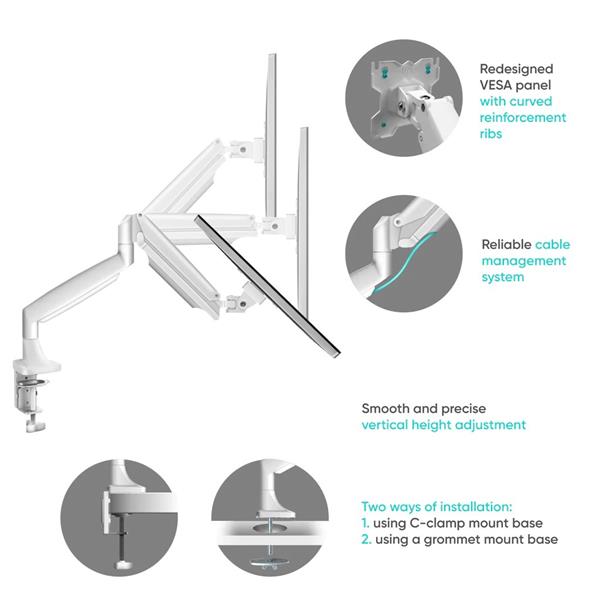 Redesigned VESA panel with curved reinforcement ribs

Reliable cable management system

Smooth and precise vertical height adjustment

Two ways of installation:
1. using C-clamp mount base
2. using a grommet mount base